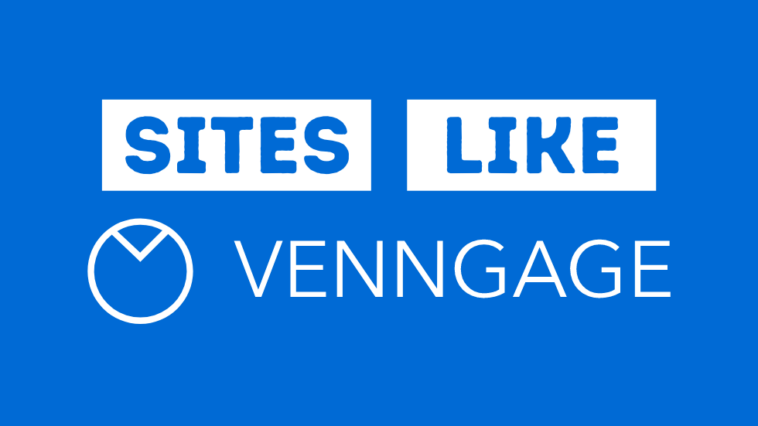 SITES LIKE

VENNGAGE